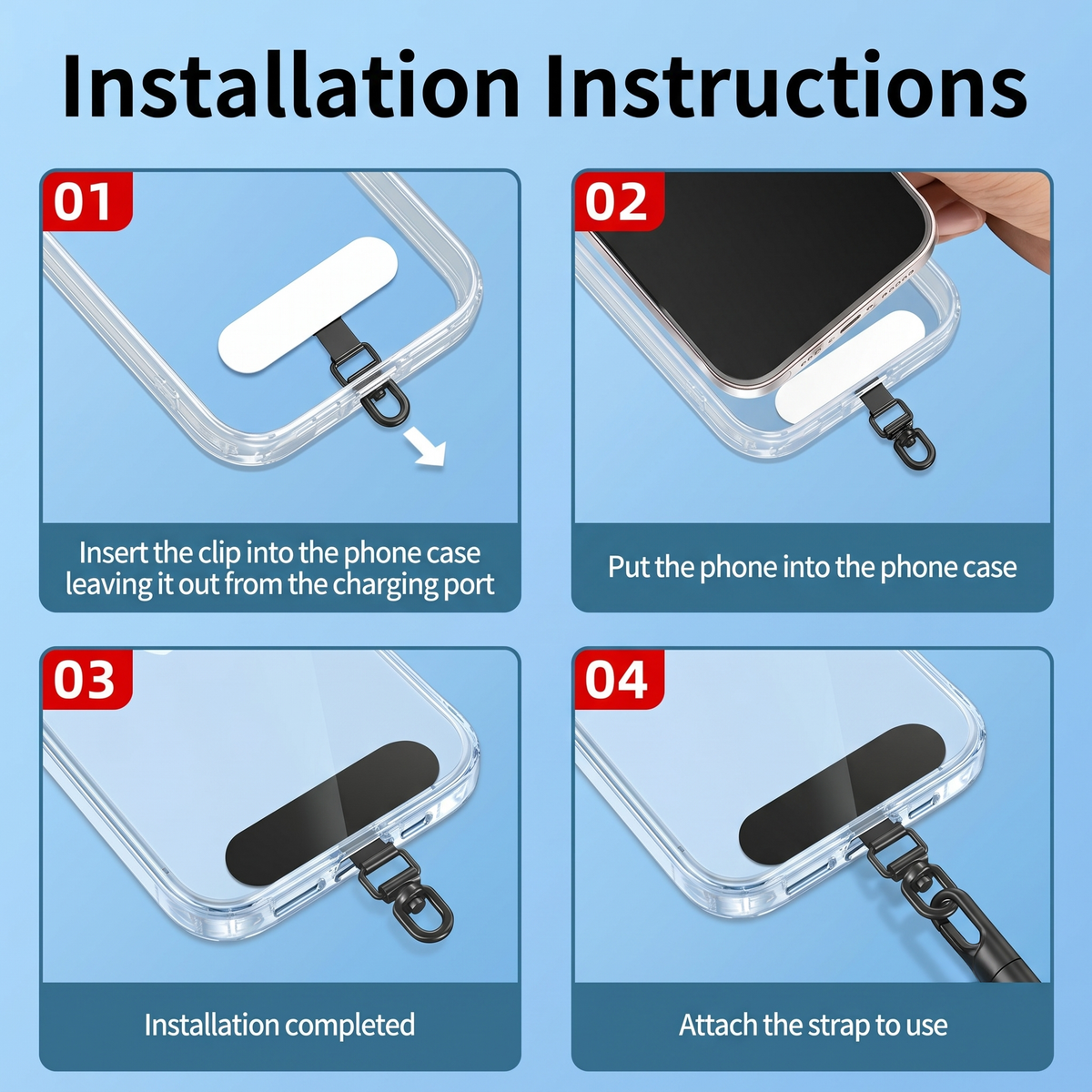 Installation Instructions

01

Insert the clip into the phone case leaving it out from the charging port

02

Put the phone into the phone case

03

Installation completed

04

Attach the strap to use