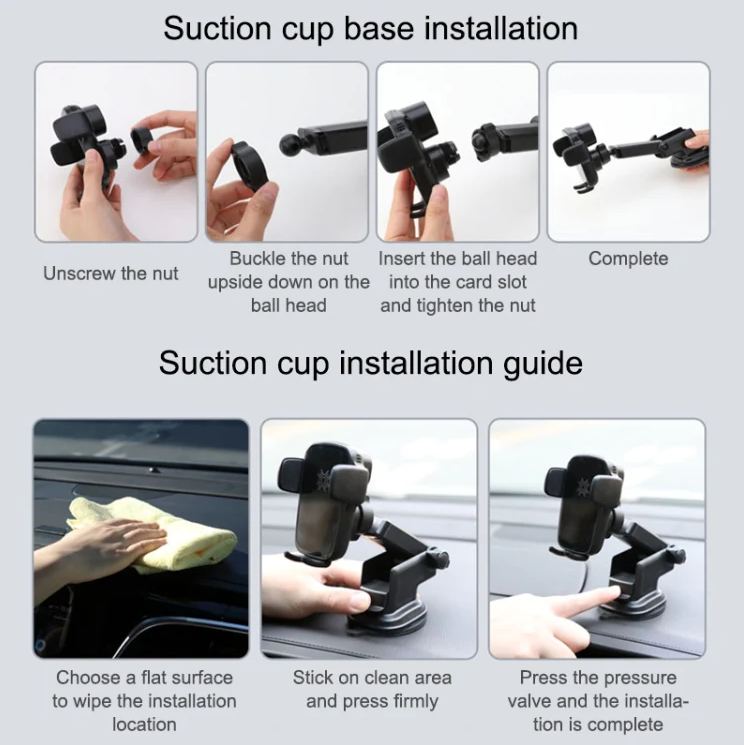 Suction cup base installation

Unscrew the nut

Buckle the nut upside down on the ball head

Insert the ball head into the card slot and tighten the nut

Complete

Suction cup installation guide

Choose a flat surface to wipe the installation location

Stick on clean area and press firmly

Press the pressure valve and the installation is complete