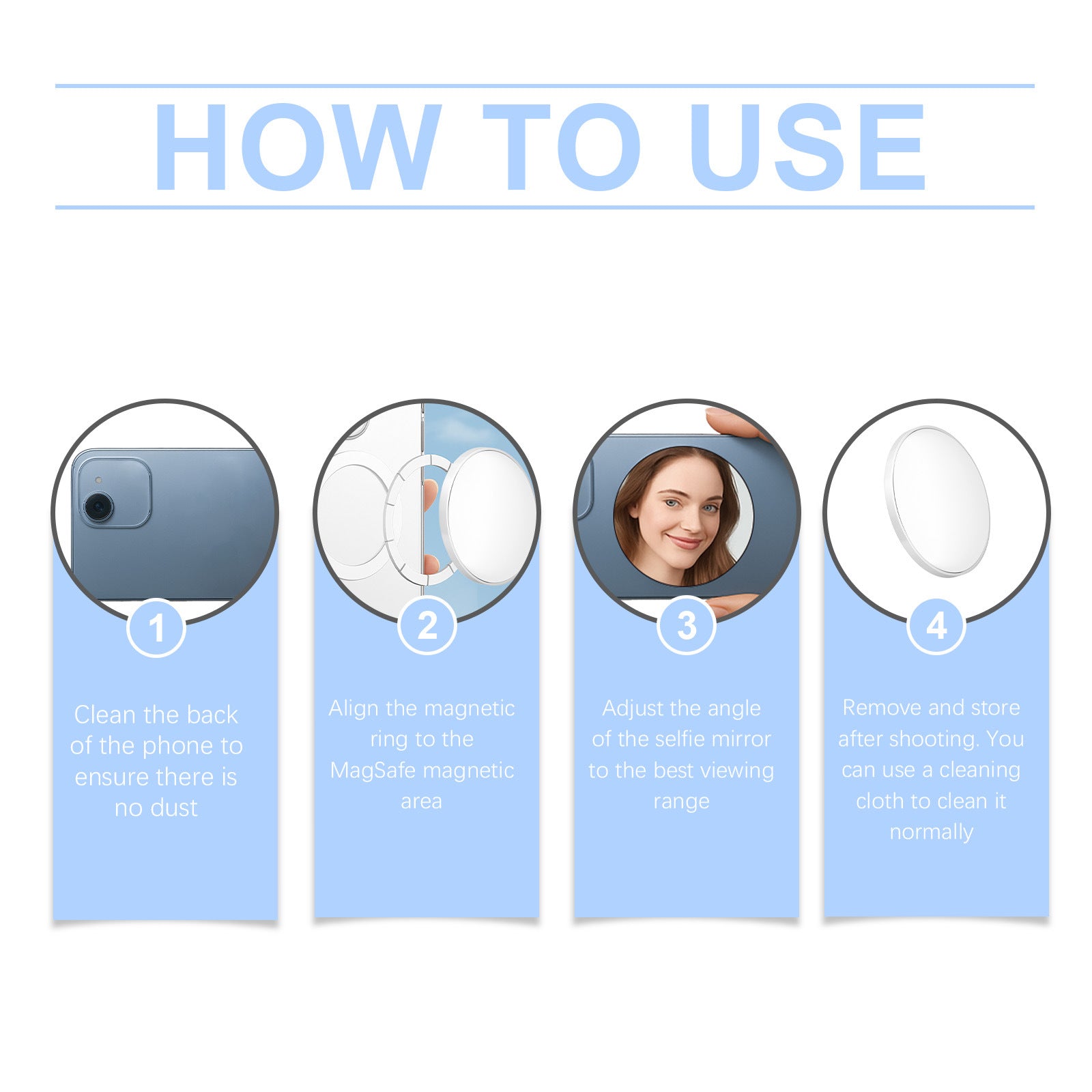 HOW TO USE

1

Clean the back of the phone to ensure there is no dust

2

Align the magnetic ring to the MagSafe magnetic area

3

Adjust the angle of the selfie mirror to the best viewing range

4

Remove and store after shooting. You can use a cleaning cloth to clean it normally